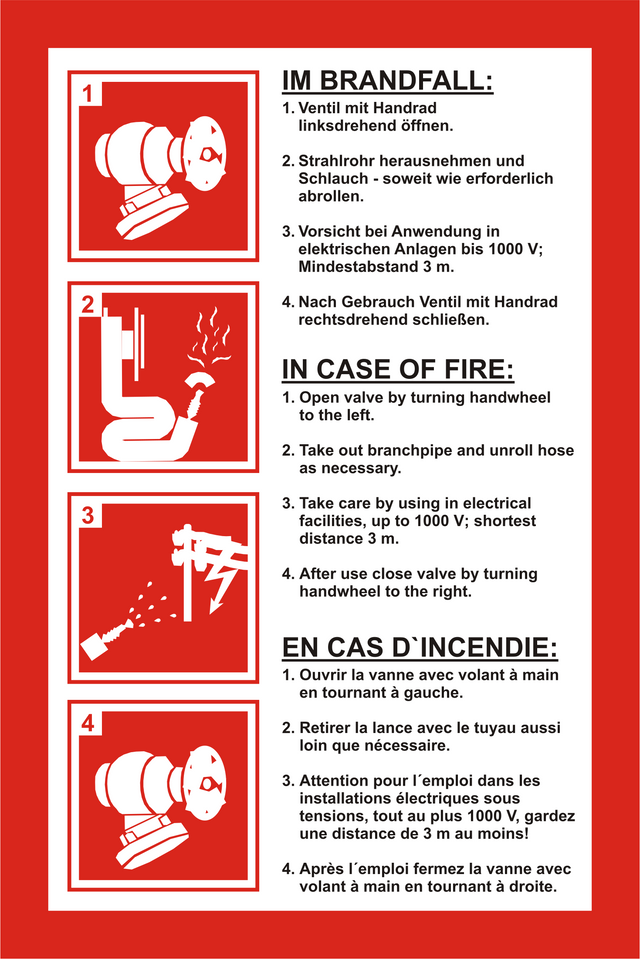 1

2

3

4

IM BRANDFALL:

1. Ventil mit Handrad linksdrehend öffnen.

2. Strahlrohr herausnehmen und Schlauch - soweit wie erforderlich abrollen.

3. Vorsicht bei Anwendung in elektrischen Anlagen bis 1000 V; Mindestabstand 3 m.

4. Nach Gebrauch Ventil mit Handrad rechtsdrehend schließen.

IN CASE OF FIRE:

1. Open valve by turning handwheel to the left.

2. Take out branchpipe and unroll hose as necessary.

3. Take care by using in electrical facilities, up to 1000 V; shortest distance 3 m.

4. After use close valve by turning handwheel to the right.

EN CAS D`INCENDIE:

1. Ouvrir la vanne avec volant à main en tournant à gauche.

2. Retirer la lance avec le tuyau aussi loin que nécessaire.

3. Attention pour l´emploi dans les installations électriques sous tensions, tout au plus 1000 V, gardez une distance de 3 m au moins!

4. Après l´emploi fermez la vanne avec volant à main en tournant à droite.